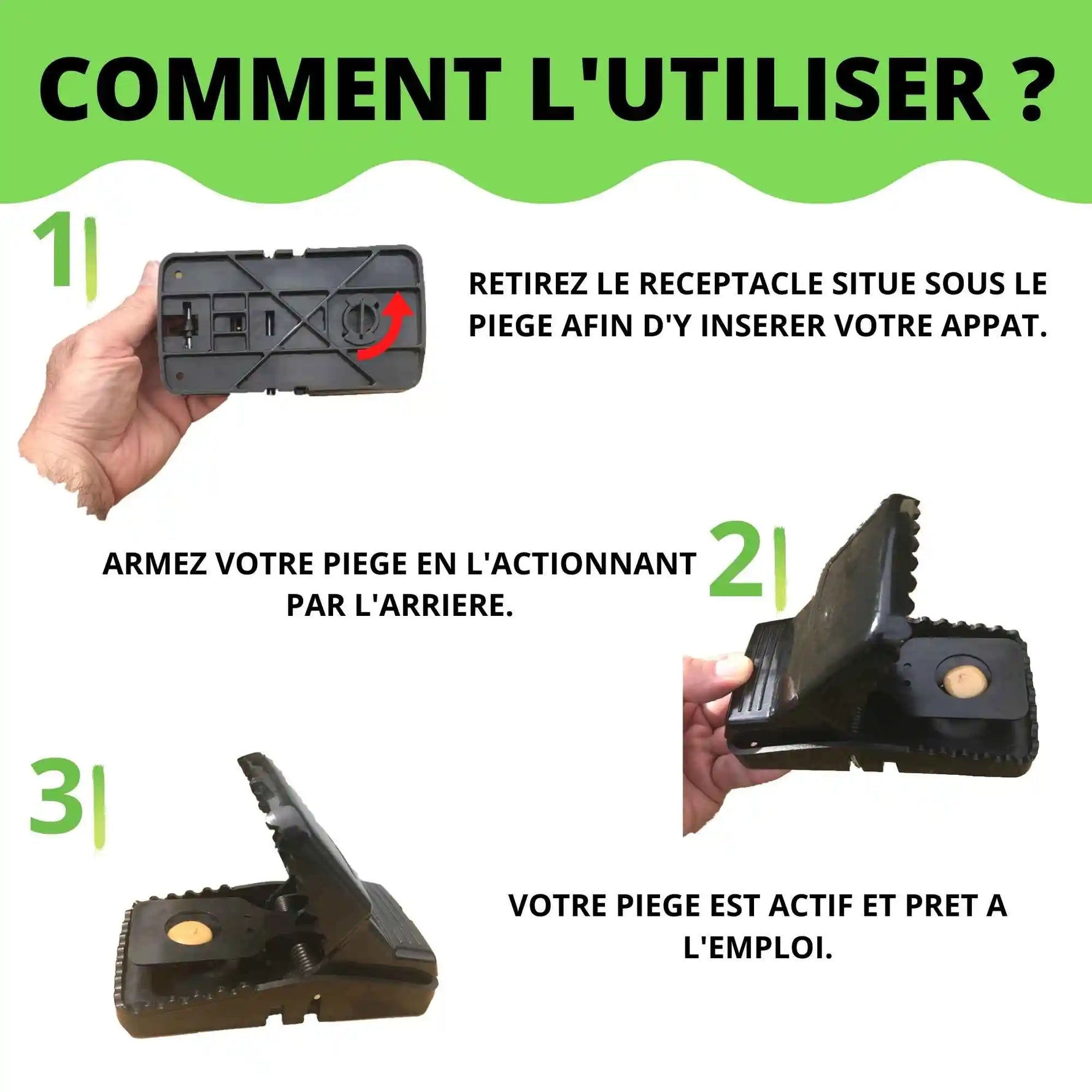 COMMENT L'UTILISER ?

1

RETIREZ LE RECEPTACLE SITUE SOUS LE PIEGE AFIN D'Y INSERER VOTRE APPAT.

ARMEZ VOTRE PIEGE EN L'ACTIONNANT PAR L'ARRIERE.

2

3

VOTRE PIEGE EST ACTIF ET PRET A L'EMPLOI.