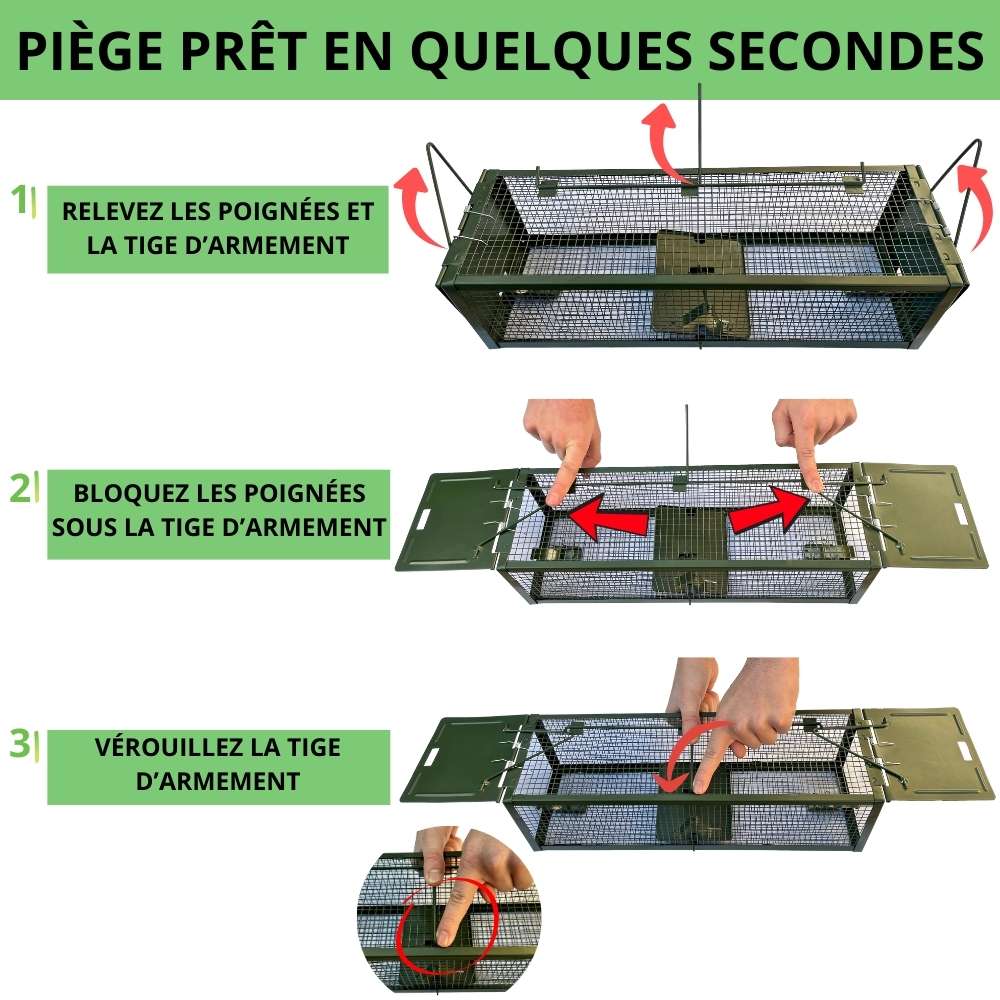 PIÈGE PRÊT EN QUELQUES SECONDES

1| RELEVEZ LES POIGNÉES ET LA TIGE D'ARMEMENT

2| BLOQUEZ LES POIGNÉES SOUS LA TIGE D'ARMEMENT

3| VÉROUILLEZ LA TIGE D'ARMEMENT