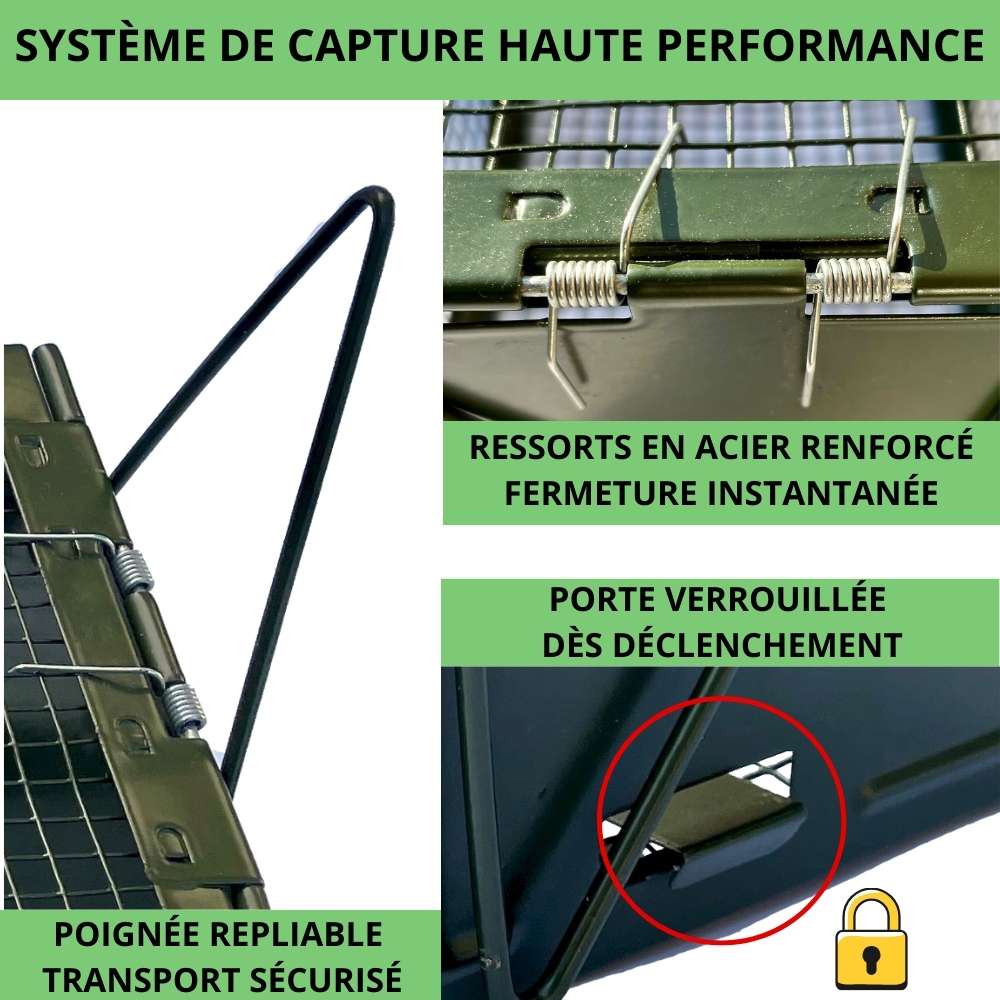 SYSTÈME DE CAPTURE HAUTE PERFORMANCE

RESSORTS EN ACIER RENFORCÉ
FERMETURE INSTANTANÉE

PORTE VERROUILLÉE
DÈS DÉCLENCHEMENT

POIGNÉE REPLIABLE
TRANSPORT SÉCURISÉ